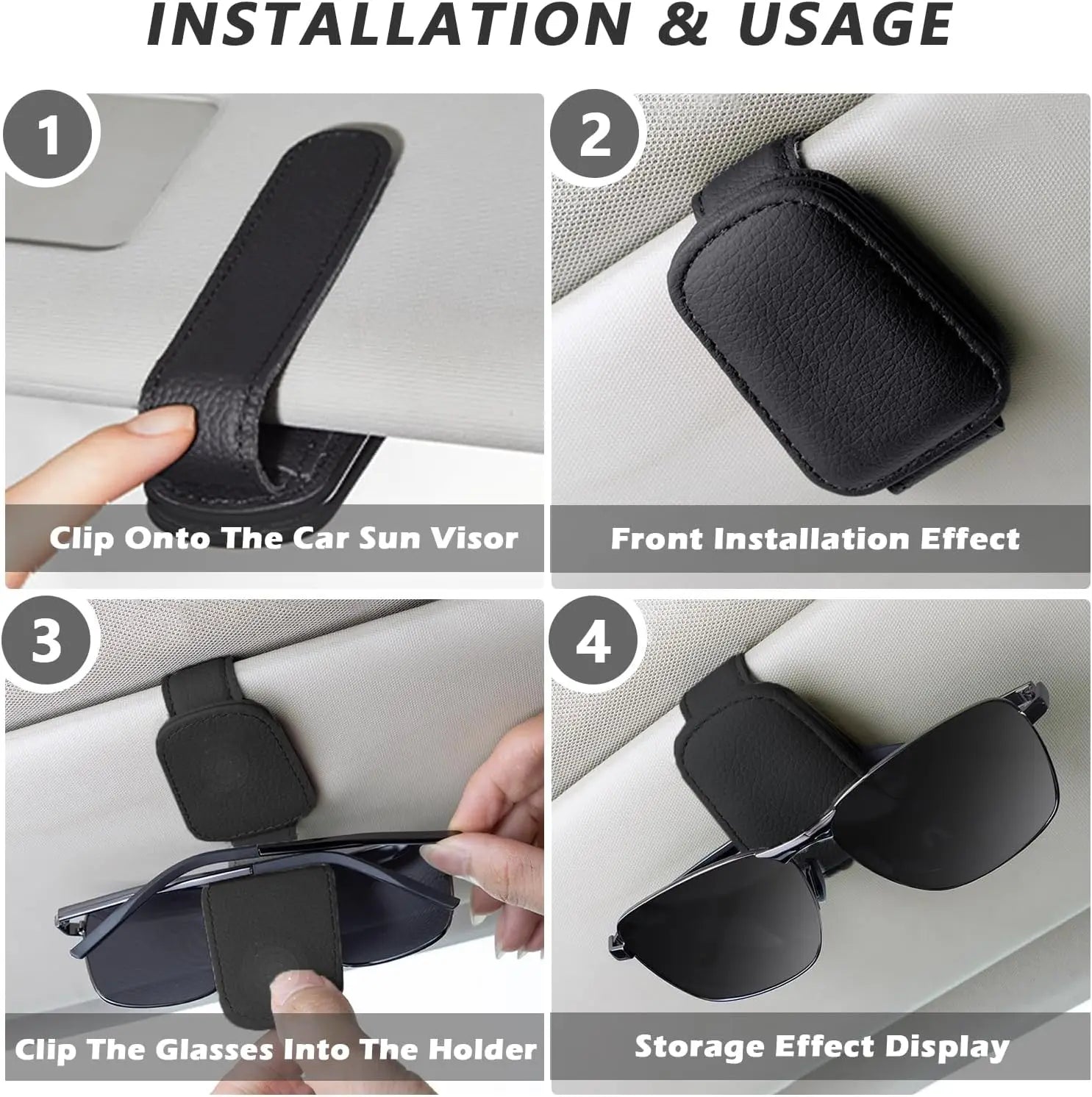 INSTALLATION & USAGE

1

Clip Onto The Car Sun Visor

2

Front Installation Effect

3

Clip The Glasses Into The Holder

4

Storage Effect Display