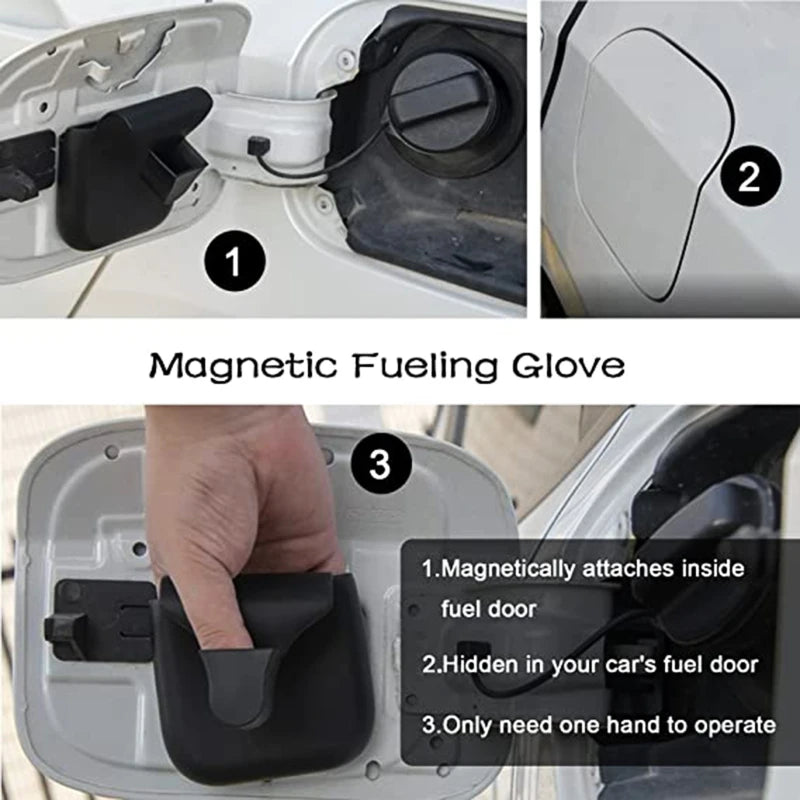 1

2

Magnetic Fueling Glove

3

1.Magnetically attaches inside fuel door

2.Hidden in your car's fuel door

3.Only need one hand to operate