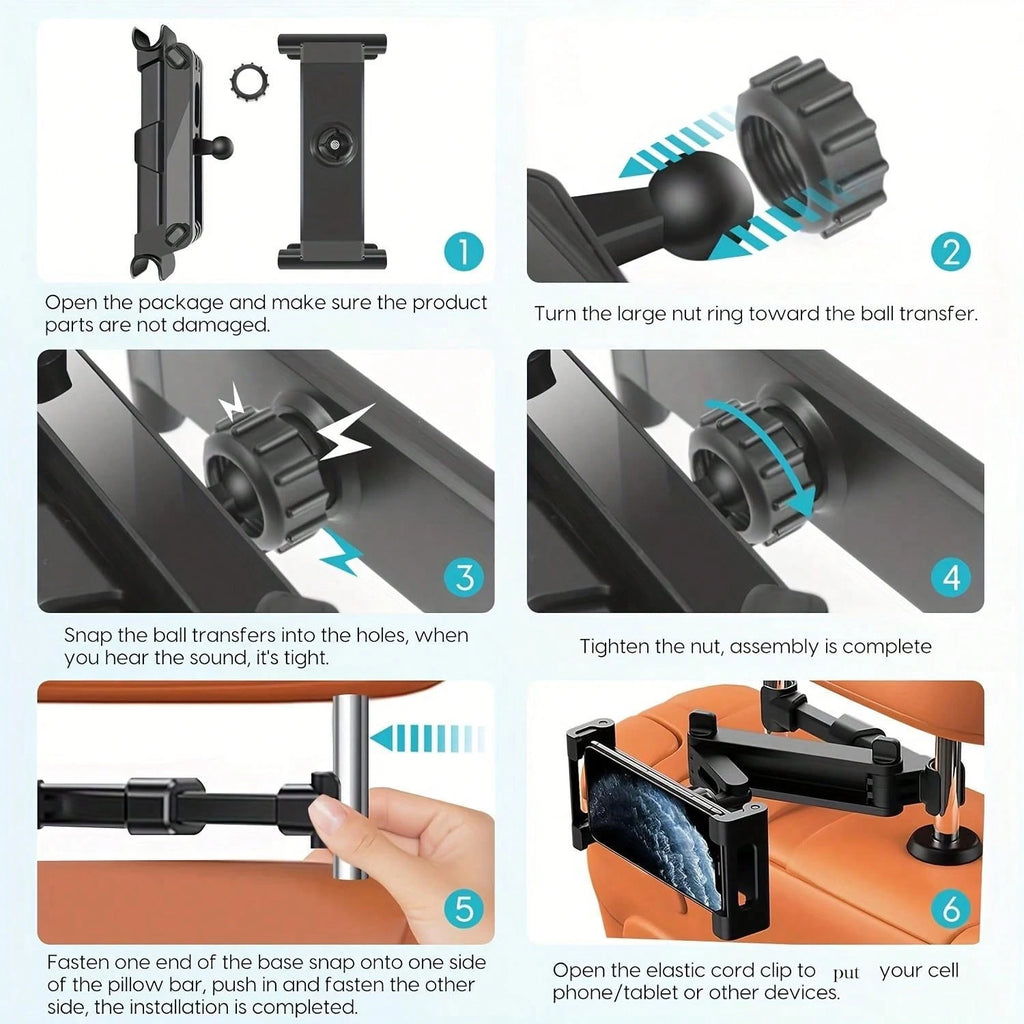 1

Open the package and make sure the product parts are not damaged.

2

Turn the large nut ring toward the ball transfer.

3

Snap the ball transfers into the holes, when you hear the sound, it's tight.

4

Tighten the nut, assembly is complete

5

Fasten one end of the base snap onto one side of the pillow bar, push in and fasten the other side, the installation is completed.

6

Open the elastic cord clip to put your cell phone/tablet or other devices.