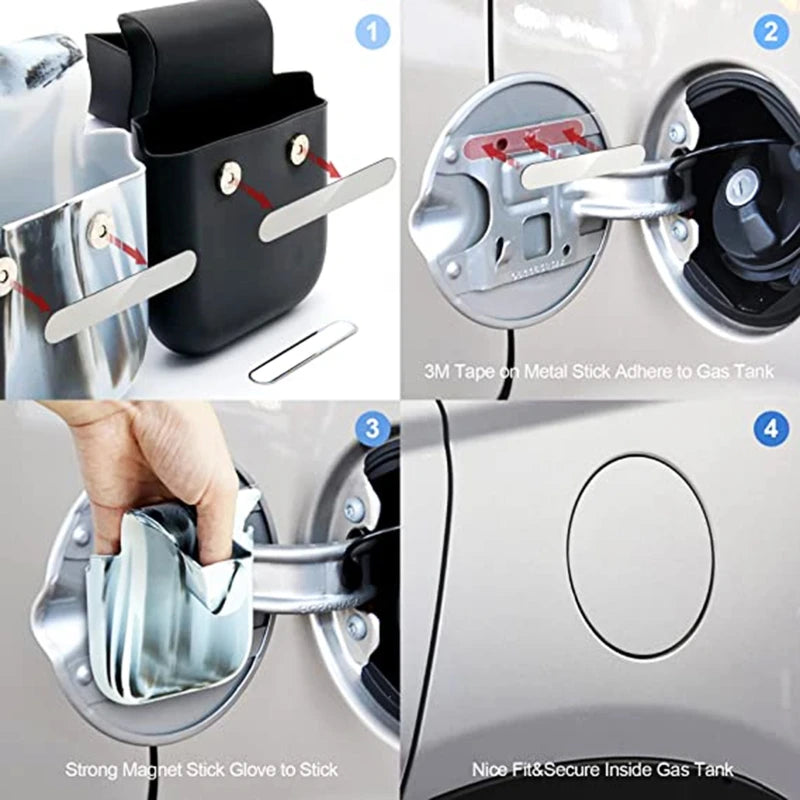 1

2

3M Tape on Metal Stick Adhere to Gas Tank

3

Strong Magnet Stick Glove to Stick

4

Nice Fit&Secure Inside Gas Tank